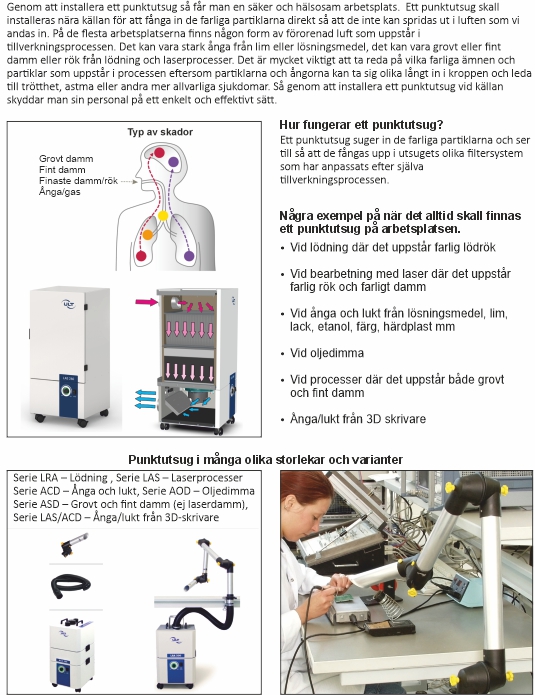 Genom att installera ett punktutsug så får man en säker och hälsosam arbetsplats. Ett punktutsug skall installeras nära källan för att fånga in de farliga partiklarna direkt så att de inte kan spridas ut i luften som vi andas in. På de flesta arbetsplatserna finns någon form av förorenad luft som uppstår i tillverkningsprocessen. Det kan vara stark ånga från lim eller lösningsmedel, det kan vara grovt eller fint damm eller rök från lödning och laserprocesser. Det är mycket viktigt att ta reda på vilka farliga ämnen och partiklar som uppstår i processen eftersom partiklarna och ångorna kan ta sig olika långt in i kroppen och leda till trötthet, astma eller andra mer allvarliga sjukdomar. Så genom att installera ett punktutsug vid källan skyddar man sin personal på ett enkelt och effektivt sätt.

Typ av skador

Grovt damm
Fint damm
Finaste damm/rök
Ånga/gas

ULT

Hur fungerar ett punktutsug?
Ett punktutsug suger in de farliga partiklarna och ser till så att de fångas upp i utsugets olika filtersystem som har anpassats efter själva tillverkningsprocessen.

Några exempel på när det alltid skall finnas ett punktutsug på arbetsplatsen.

• Vid lödning där det uppstår farlig lödrök
• Vid bearbetning med laser där det uppstår farlig rök och farligt damm
• Vid ånga och lukt från lösningsmedel, lim, lack, etanol, färg, härdplast mm
• Vid oljedimma
• Vid processer där det uppstår både grovt och fint damm
• Ånga/lukt från 3D skrivare

Punktutsug i många olika storlekar och varianter

Serie LRA – Lödning , Serie LAS – Laserprocesser
Serie ACD – Ånga och lukt, Serie AOD – Oljedimma
Serie ASD – Grovt och fint damm (ej laserdamm),
Serie LAS/ACD – Ånga/lukt från 3D-skrivare